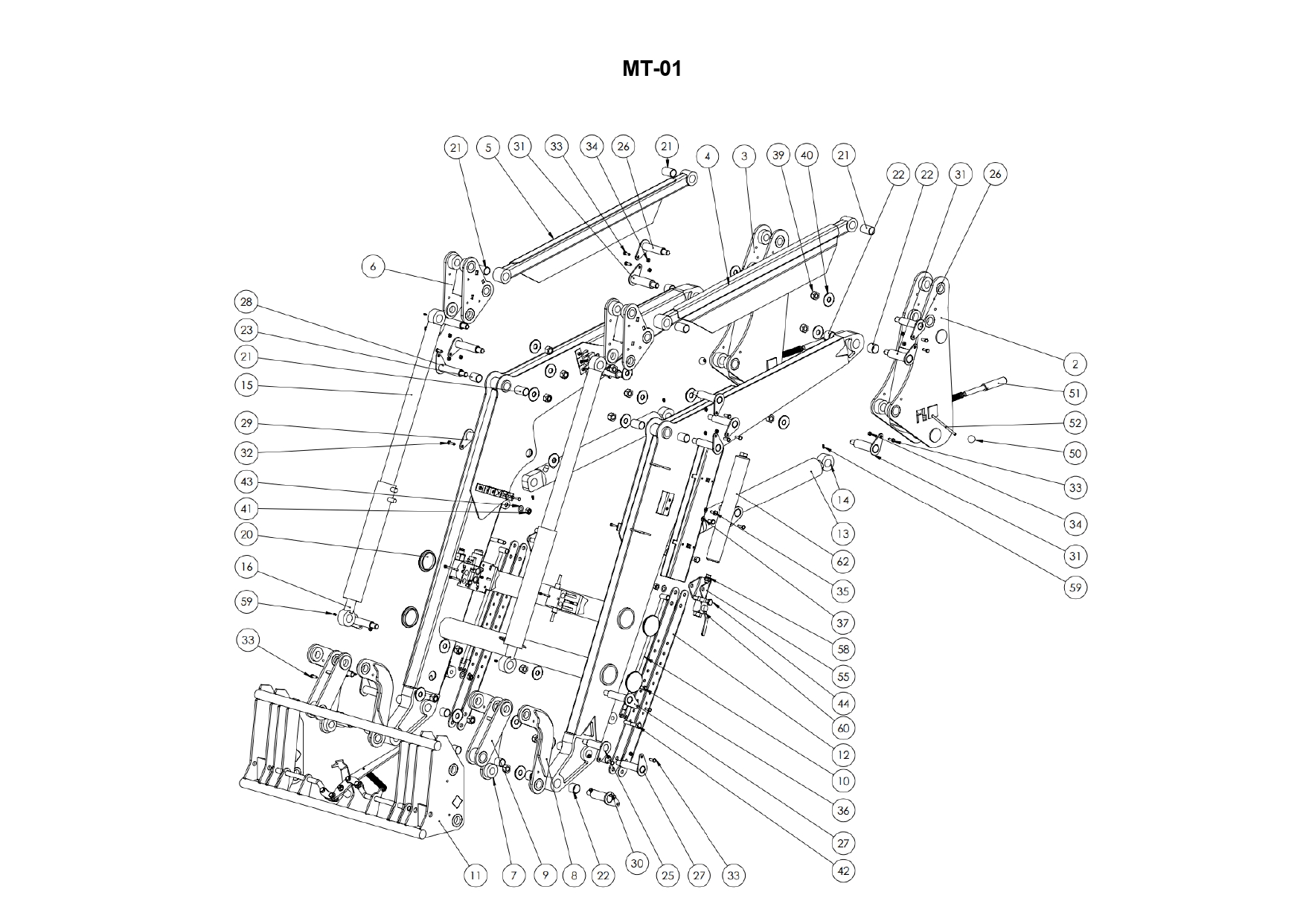 MT-01

21
5
31
33
34
26
21
4
3
39
40
21
22
22
31
26
6
28
23
21
15
29
32
43
41
20
16
59
33
2
51
52
50
33
34
31
59
14
13
62
35
37
58
55
44
60
12
10
36
27
42
11
7
9
8
22
30
25
27
33